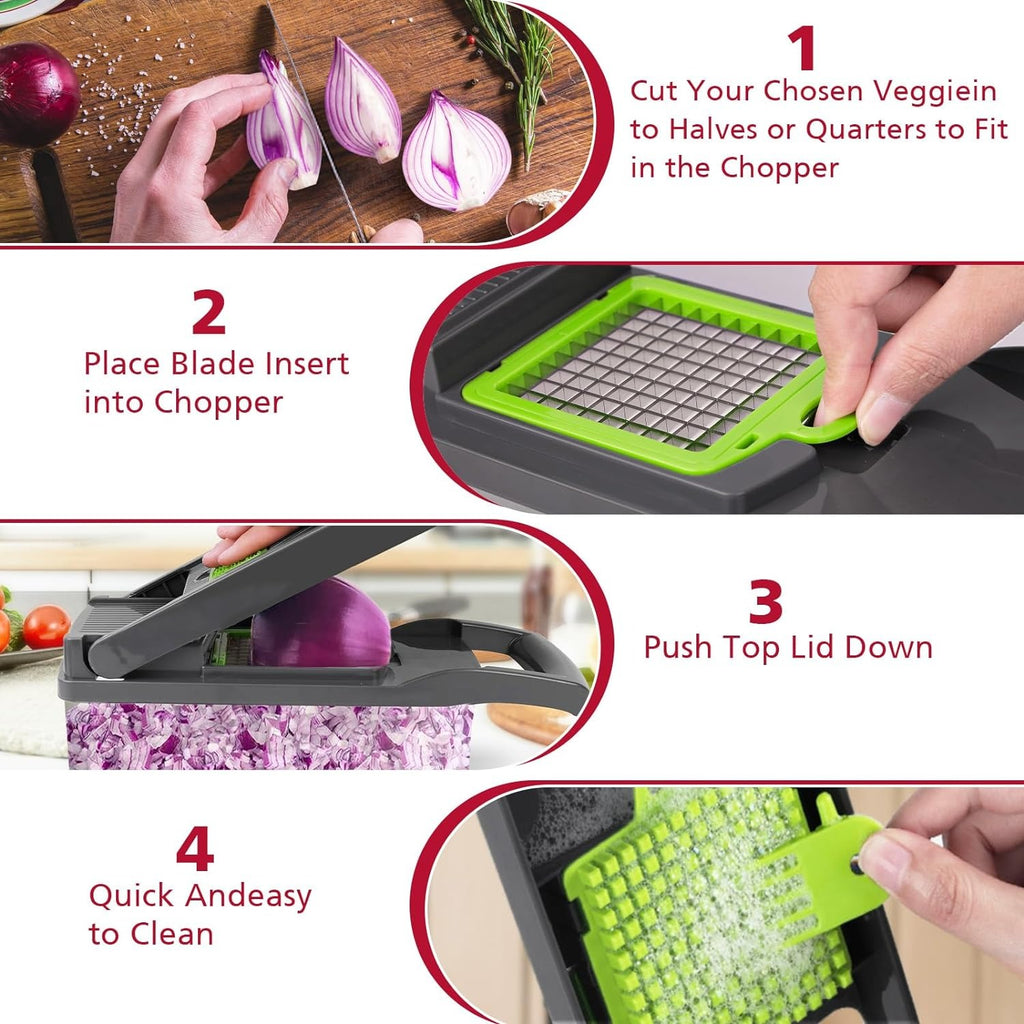 1
Cut Your Chosen Veggiein to Halves or Quarters to Fit in the Chopper

2
Place Blade Insert into Chopper

3
Push Top Lid Down

4
Quick Andeasy to Clean