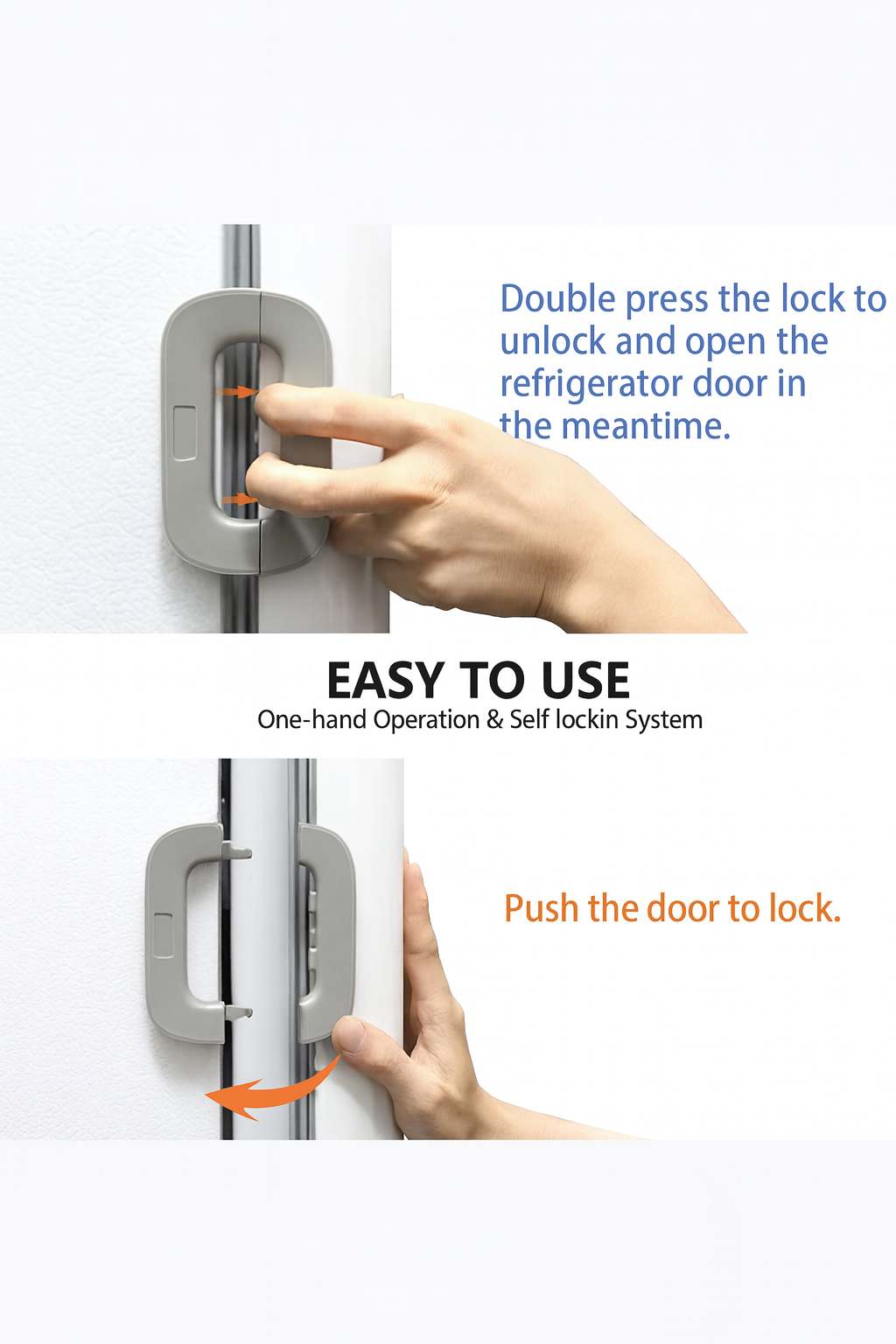 Double press the lock to unlock and open the refrigerator door in the meantime.

EASY TO USE
One-hand Operation & Self lockin System

Push the door to lock.